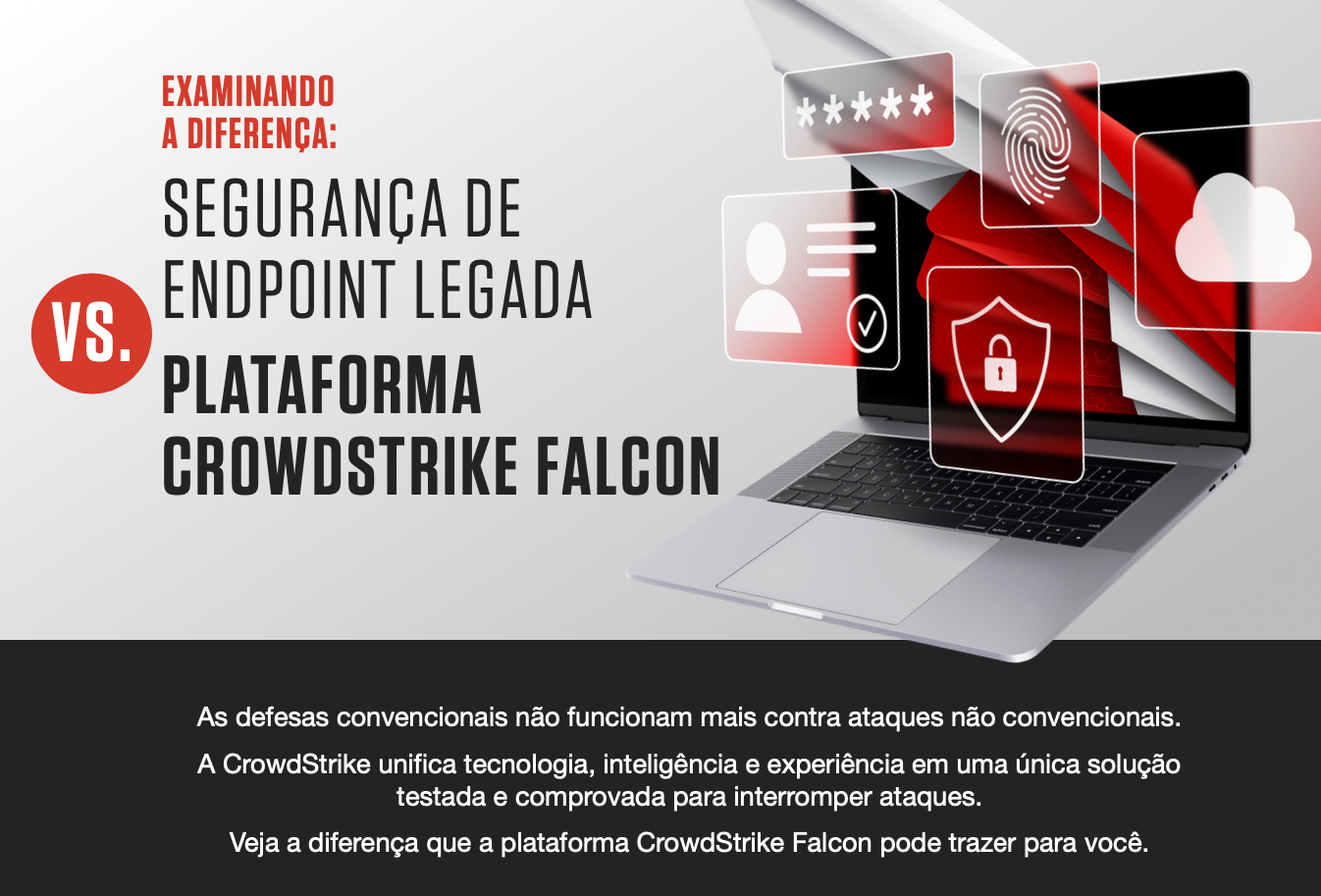 EXAMINANDO A DIFERENÇA:

SEGURANÇA DE ENDPOINT LEGADA

VS.

PLATAFORMA CROWDSTRIKE FALCON

*****

As defesas convencionais não funcionam mais contra ataques não convencionais.

A CrowdStrike unifica tecnologia, inteligência e experiência em uma única solução testada e comprovada para interromper ataques.

Veja a diferença que a plataforma CrowdStrike Falcon pode trazer para você.