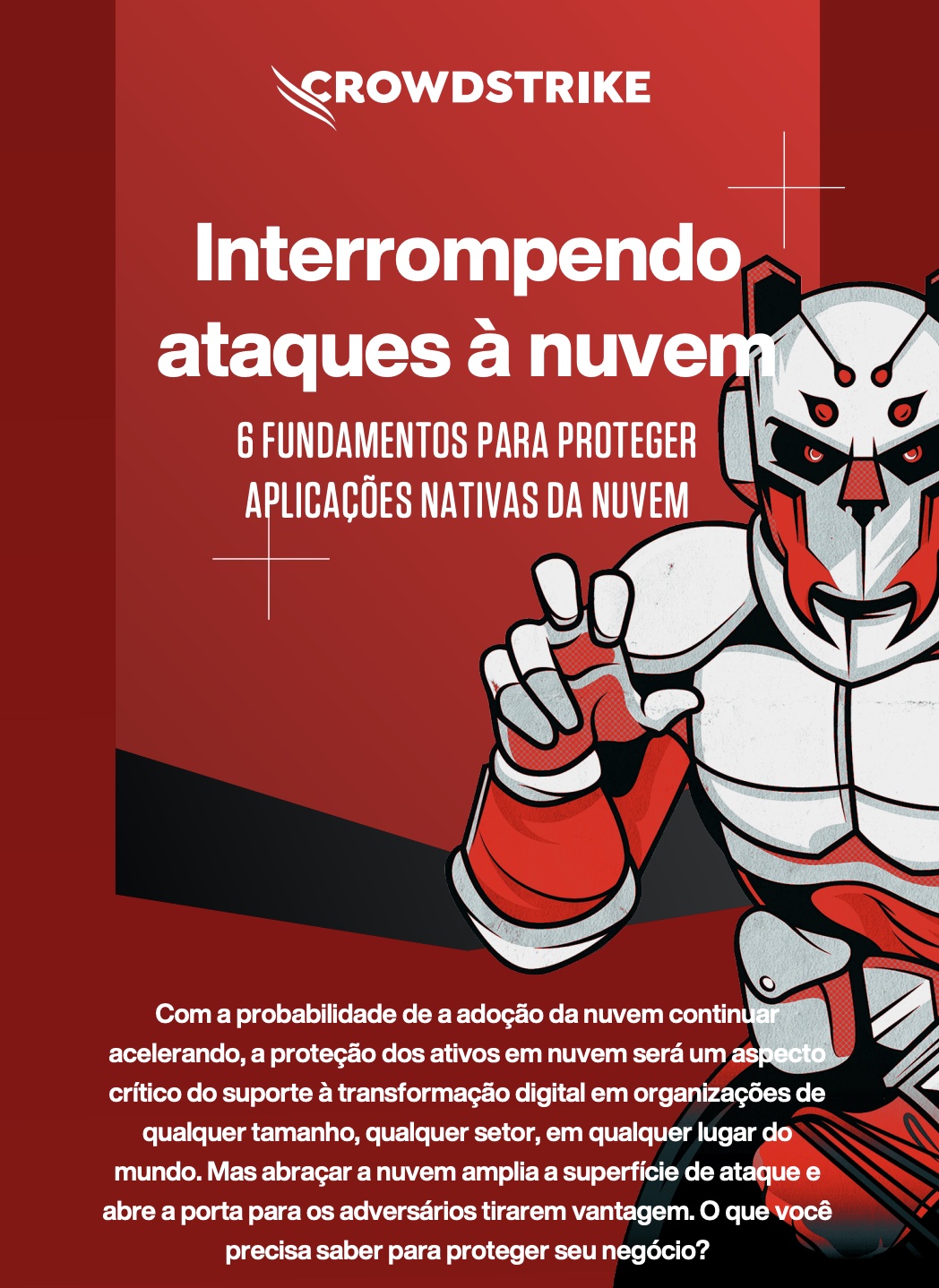 CROWDSTRIKE

Interrompendo ataques à nuvem

6 FUNDAMENTOS PARA PROTEGER APLICAÇÕES NATIVAS DA NUVEM

Com a probabilidade de a adoção da nuvem continuar acelerando, a proteção dos ativos em nuvem será um aspecto crítico do suporte à transformação digital em organizações de qualquer tamanho, qualquer setor, em qualquer lugar do mundo. Mas abraçar a nuvem amplia a superfície de ataque e abre a porta para os adversários tirarem vantagem. O que você precisa saber para proteger seu negócio?