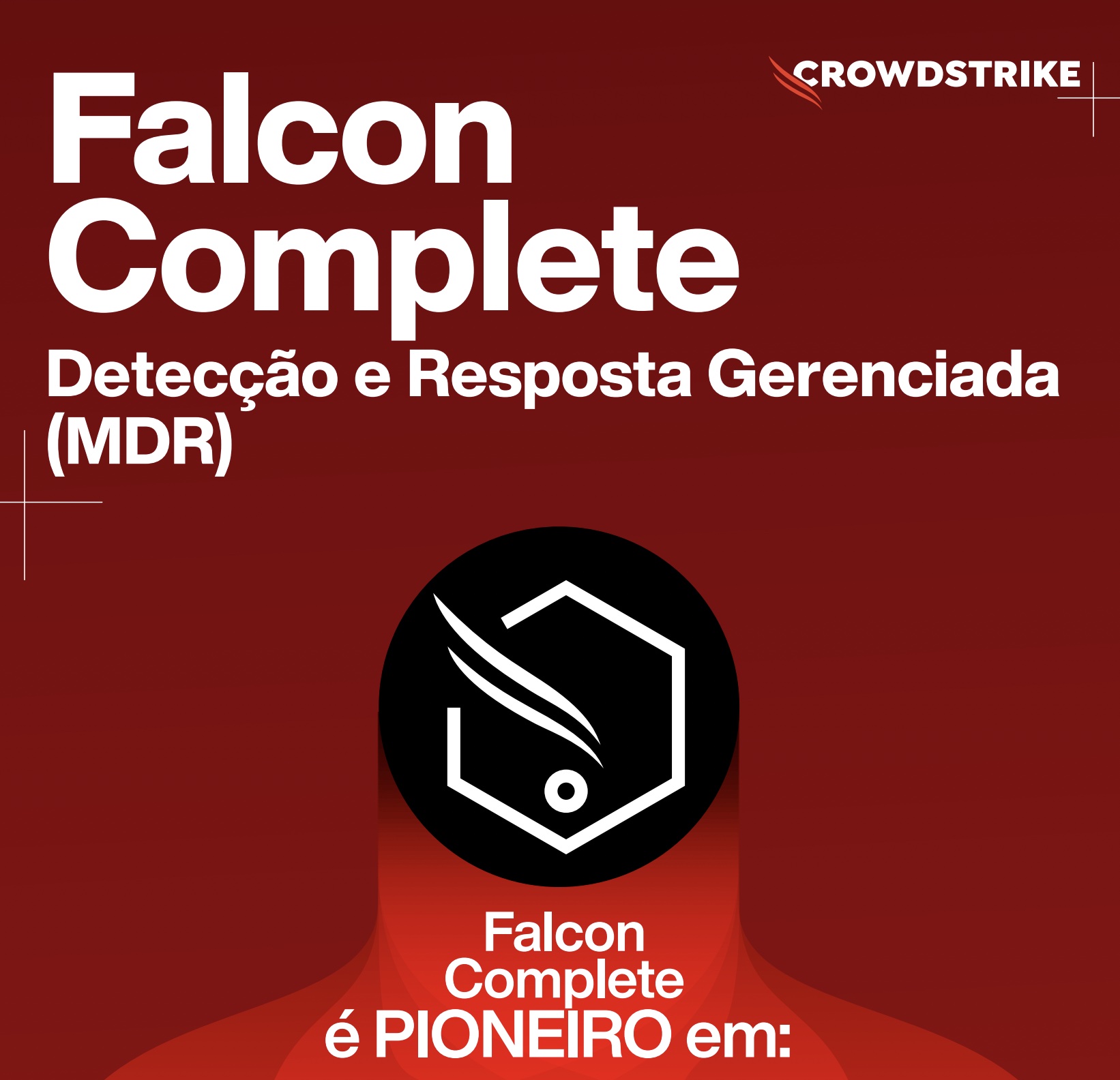 CROWDSTRIKE

Falcon Complete

Detecção e Resposta Gerenciada (MDR)

Falcon Complete é PIONEIRO em: