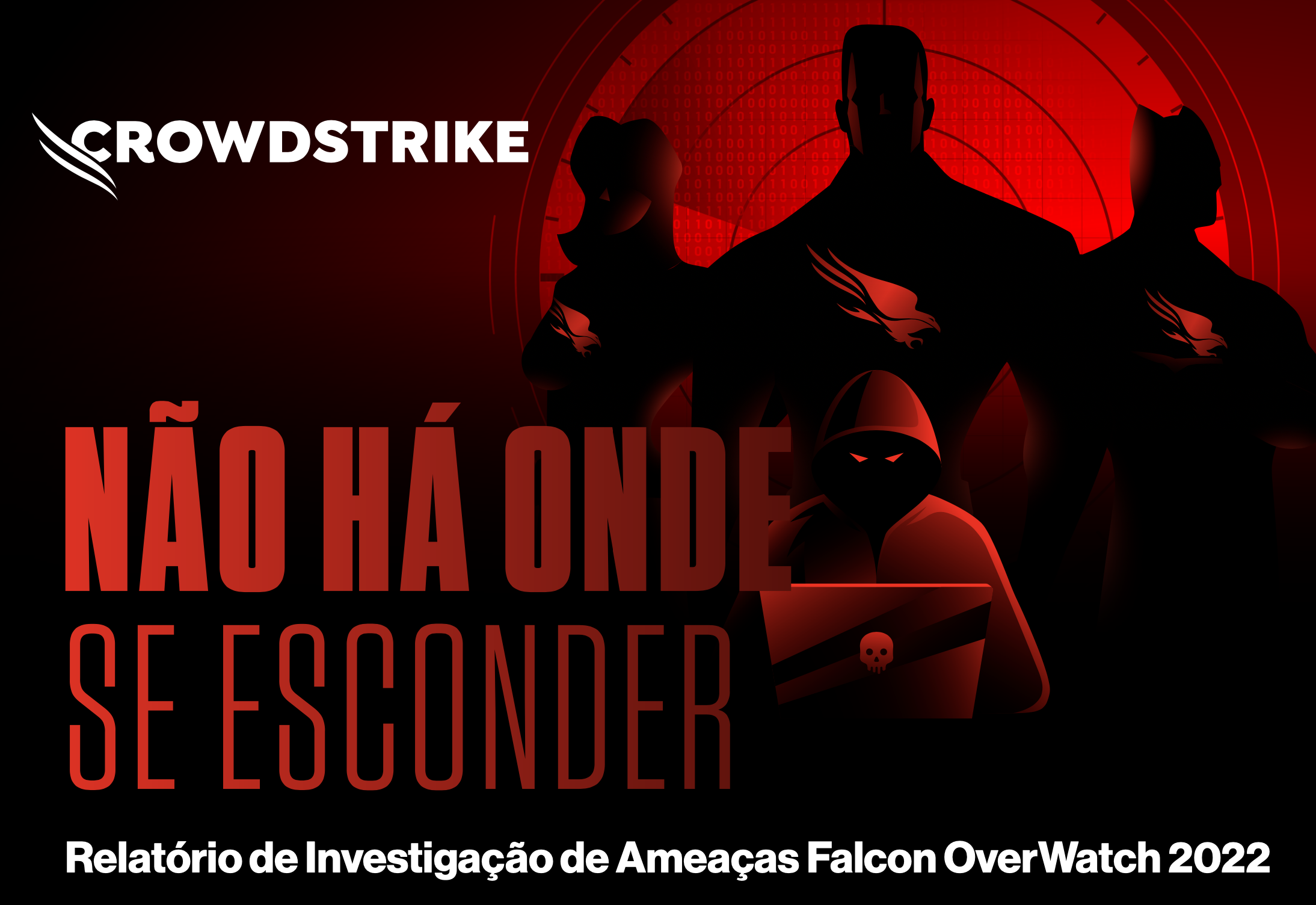 CROWDSTRIKE

NÃO HÁ ONDE
SE ESCONDER

Relatório de Investigação de Ameaças Falcon OverWatch 2022