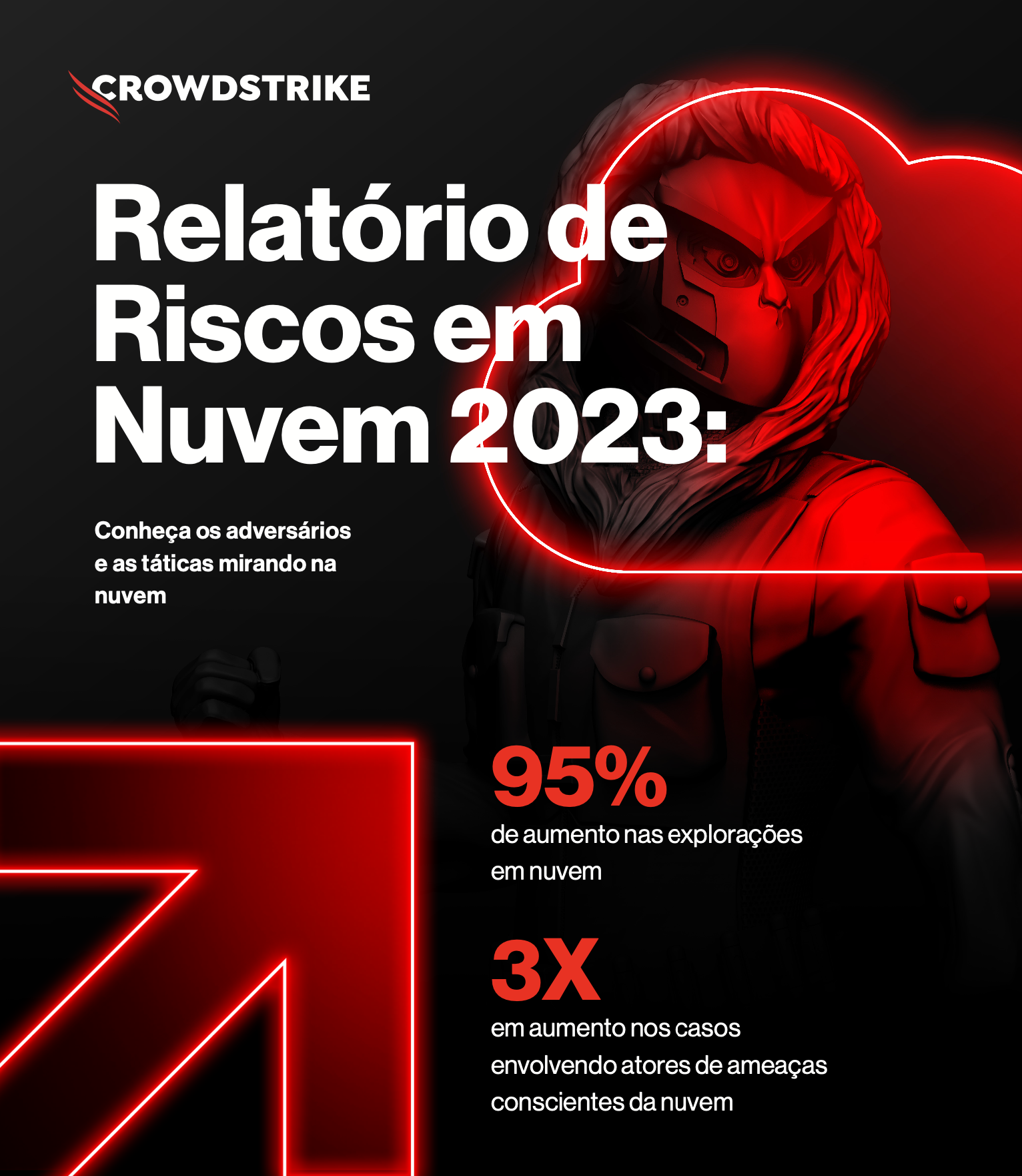 CROWDSTRIKE

Relatório de Riscos em Nuvem 2023:

Conheça os adversários e as táticas mirando na nuvem

95%
de aumento nas explorações em nuvem

3X
em aumento nos casos envolvendo atores de ameaças conscientes da nuvem