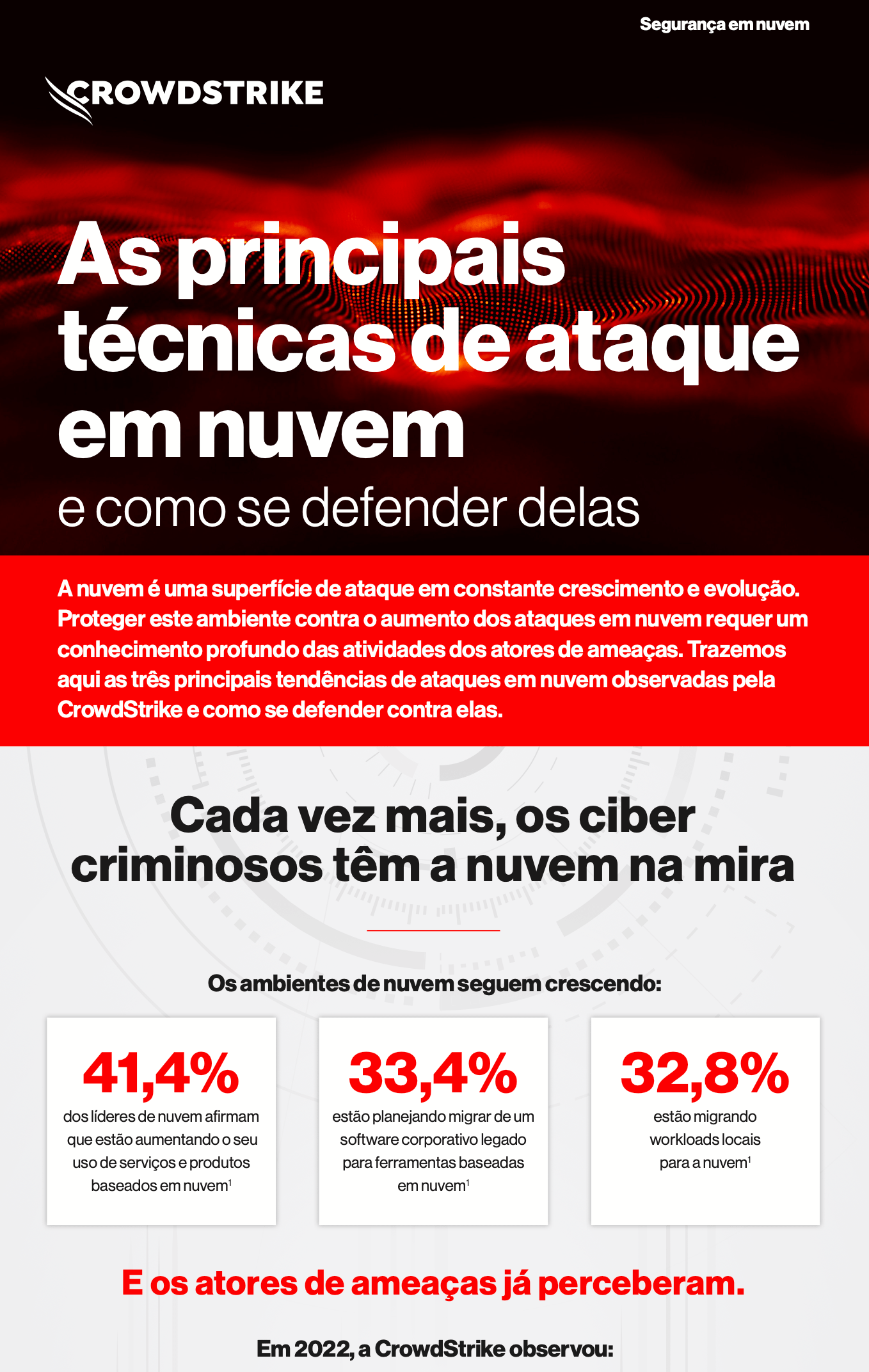 Segurança em nuvem

CROWDSTRIKE

As principais técnicas de ataque em nuvem

e como se defender delas

A nuvem é uma superfície de ataque em constante crescimento e evolução. Proteger este ambiente contra o aumento dos ataques em nuvem requer um conhecimento profundo das atividades dos atores de ameaças. Trazemos aqui as três principais tendências de ataques em nuvem observadas pela CrowdStrike e como se defender contra elas.

Cada vez mais, os ciber criminosos têm a nuvem na mira

Os ambientes de nuvem seguem crescendo:

41,4%
dos líderes de nuvem afirmam que estão aumentando o seu uso de serviços e produtos baseados em nuvem$^1$

33,4%
estão planejando migrar de um software corporativo legado para ferramentas baseadas em nuvem$^1$

32,8%
estão migrando workloads locais para a nuvem$^1$

E os atores de ameaças já perceberam.

Em 2022, a CrowdStrike observou: